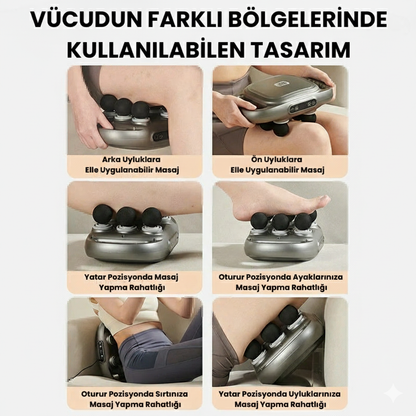 VÜCUDUN FARKLI BÖLGELERİNDE KULLANILABİLEN TASARIM

Arka Uyluklara
Elle Uygulanabilir Masaj

Ön Uyluklara
Elle Uygulanabilir Masaj

Yatar Pozisyonda Masaj
Yapma Rahatlığı

Oturur Pozisyonda Ayaklarınıza
Masaj Yapma Rahatlığı

Oturur Pozisyonda Sırtınıza
Masaj Yapma Rahatlığı

Yatar Pozisyonda Uyluklarınıza
Masaj Yapma Rahatlığı