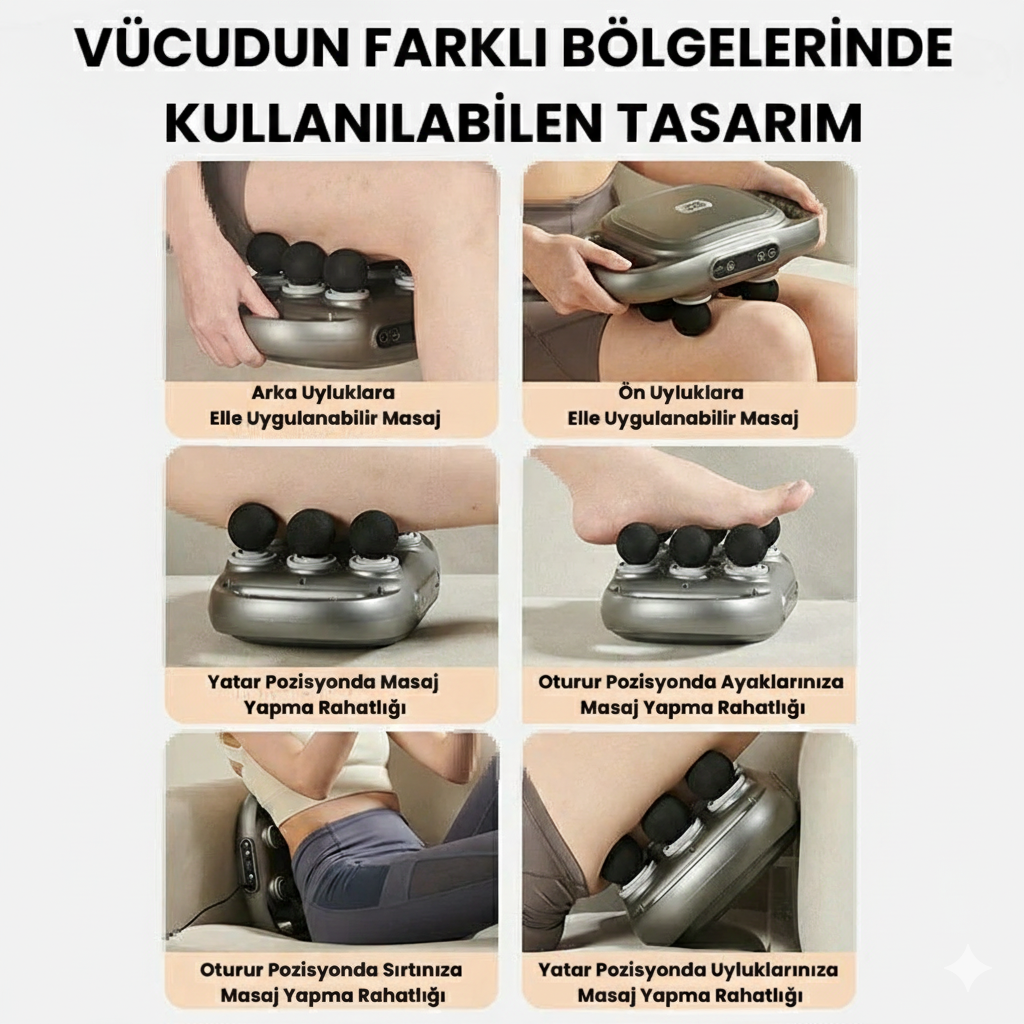 VÜCUDUN FARKLI BÖLGELERİNDE KULLANILABİLEN TASARIM

Arka Uyluklara
Elle Uygulanabilir Masaj

Ön Uyluklara
Elle Uygulanabilir Masaj

Yatar Pozisyonda Masaj
Yapma Rahatlığı

Oturur Pozisyonda Ayaklarınıza
Masaj Yapma Rahatlığı

Oturur Pozisyonda Sırtınıza
Masaj Yapma Rahatlığı

Yatar Pozisyonda Uyluklarınıza
Masaj Yapma Rahatlığı